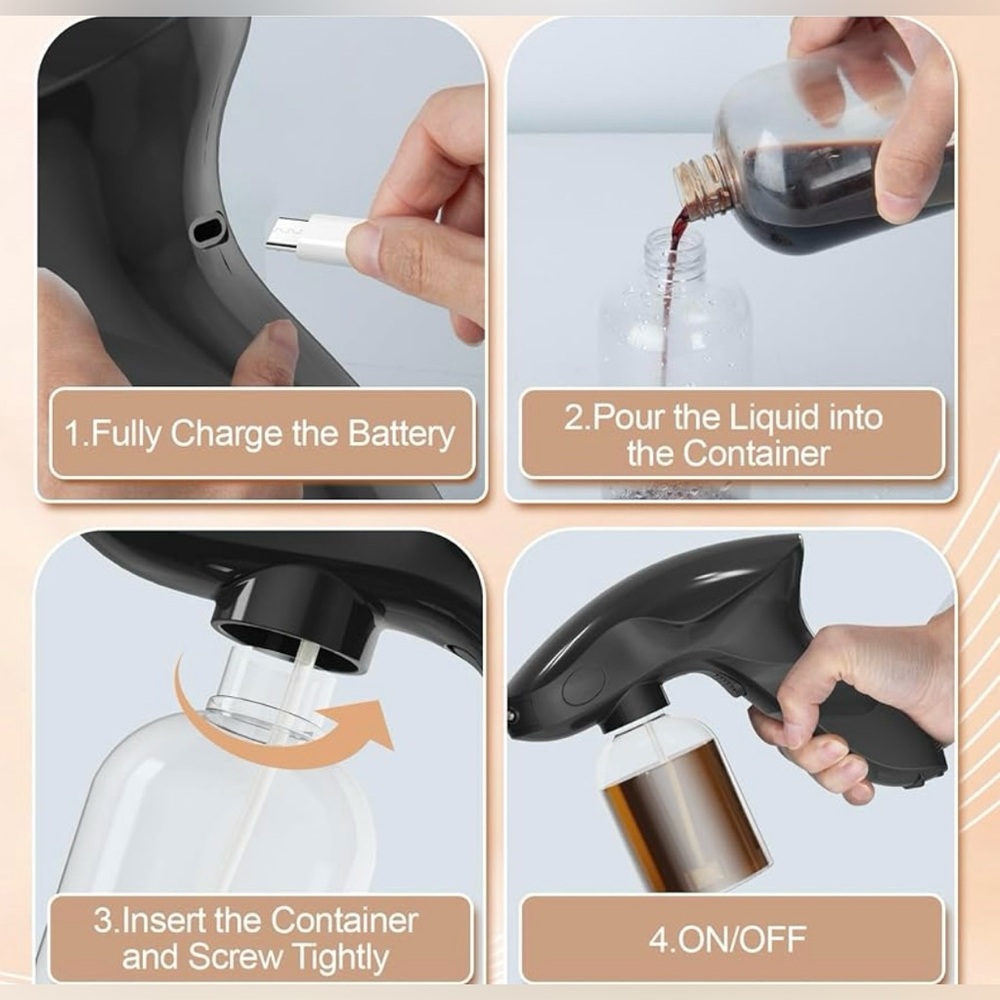 1.Fully Charge the Battery

2.Pour the Liquid into the Container

3.Insert the Container and Screw Tightly

4.ON/OFF